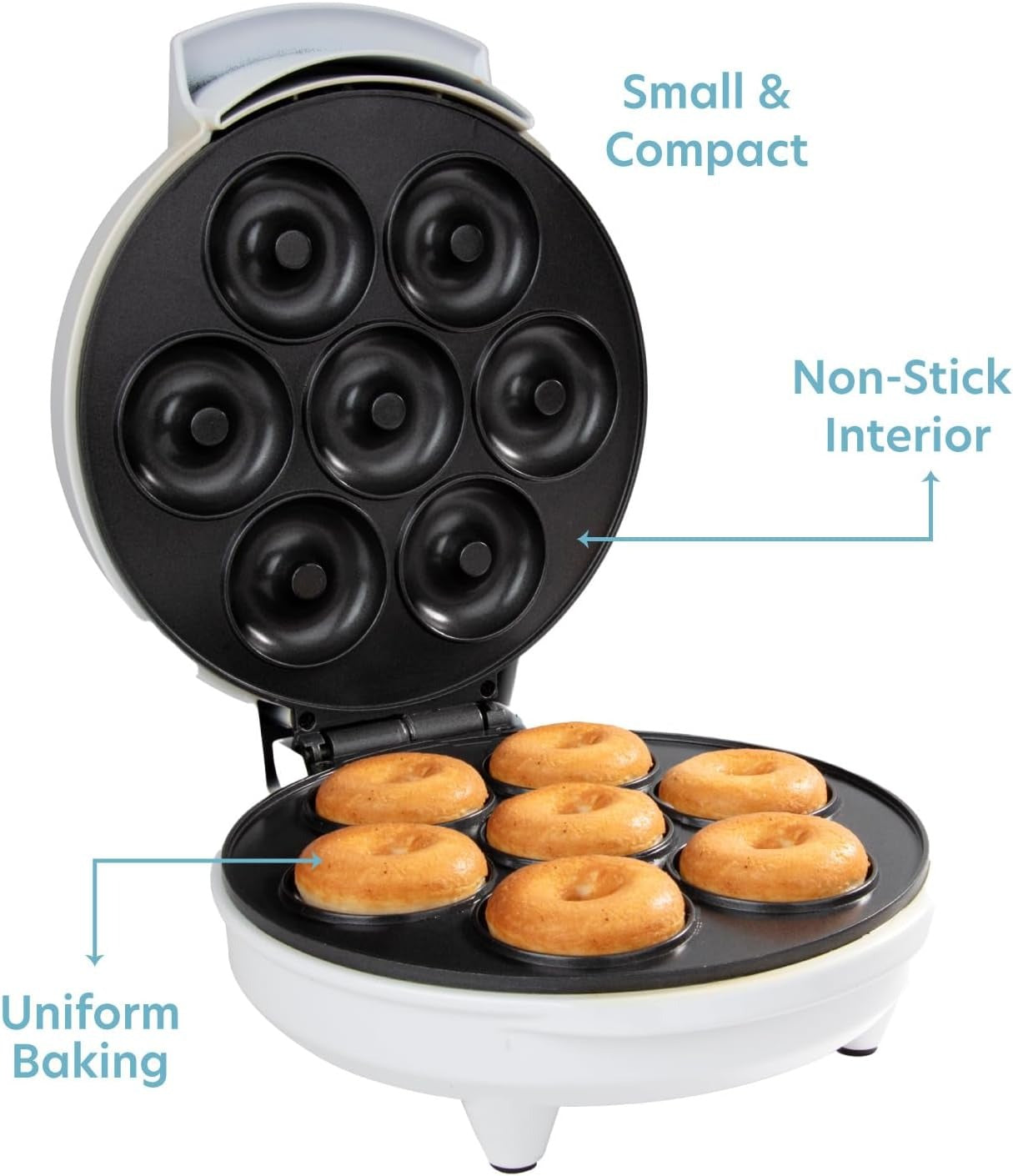 Small & Compact

Non-Stick Interior

Uniform Baking