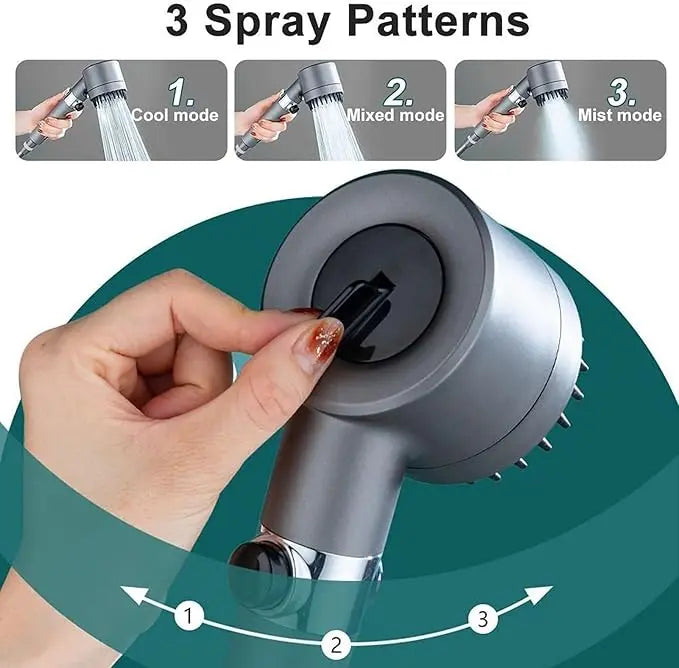 3 Spray Patterns

1. Cool mode

2. Mixed mode

3. Mist mode

1

2

3